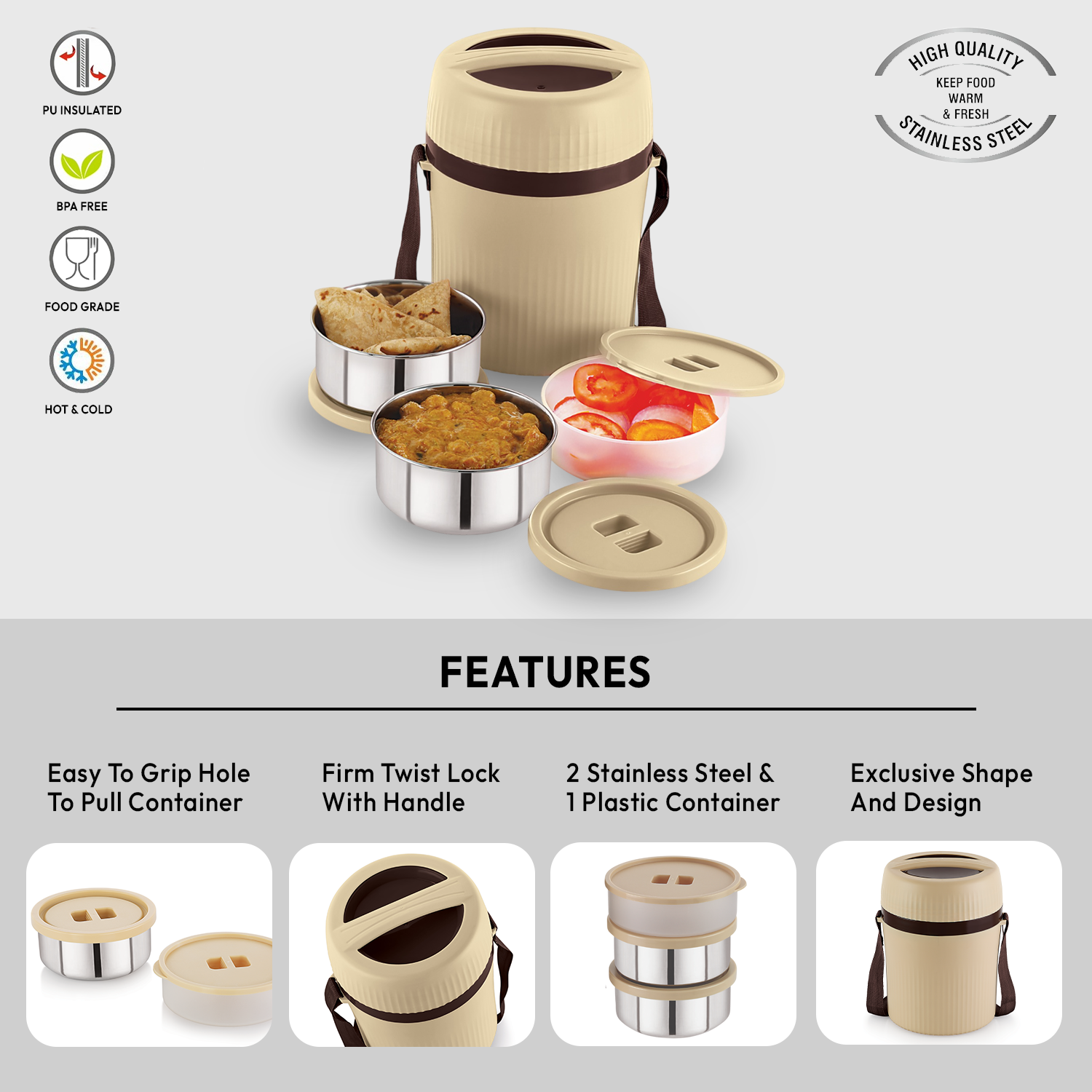 PU INSULATED

BPA FREE

FOOD GRADE

HOT & COLD

HIGH QUALITY
KEEP FOOD WARM & FRESH
STAINLESS STEEL

FEATURES

Easy To Grip Hole To Pull Container

Firm Twist Lock With Handle

2 Stainless Steel & 1 Plastic Container

Exclusive Shape And Design