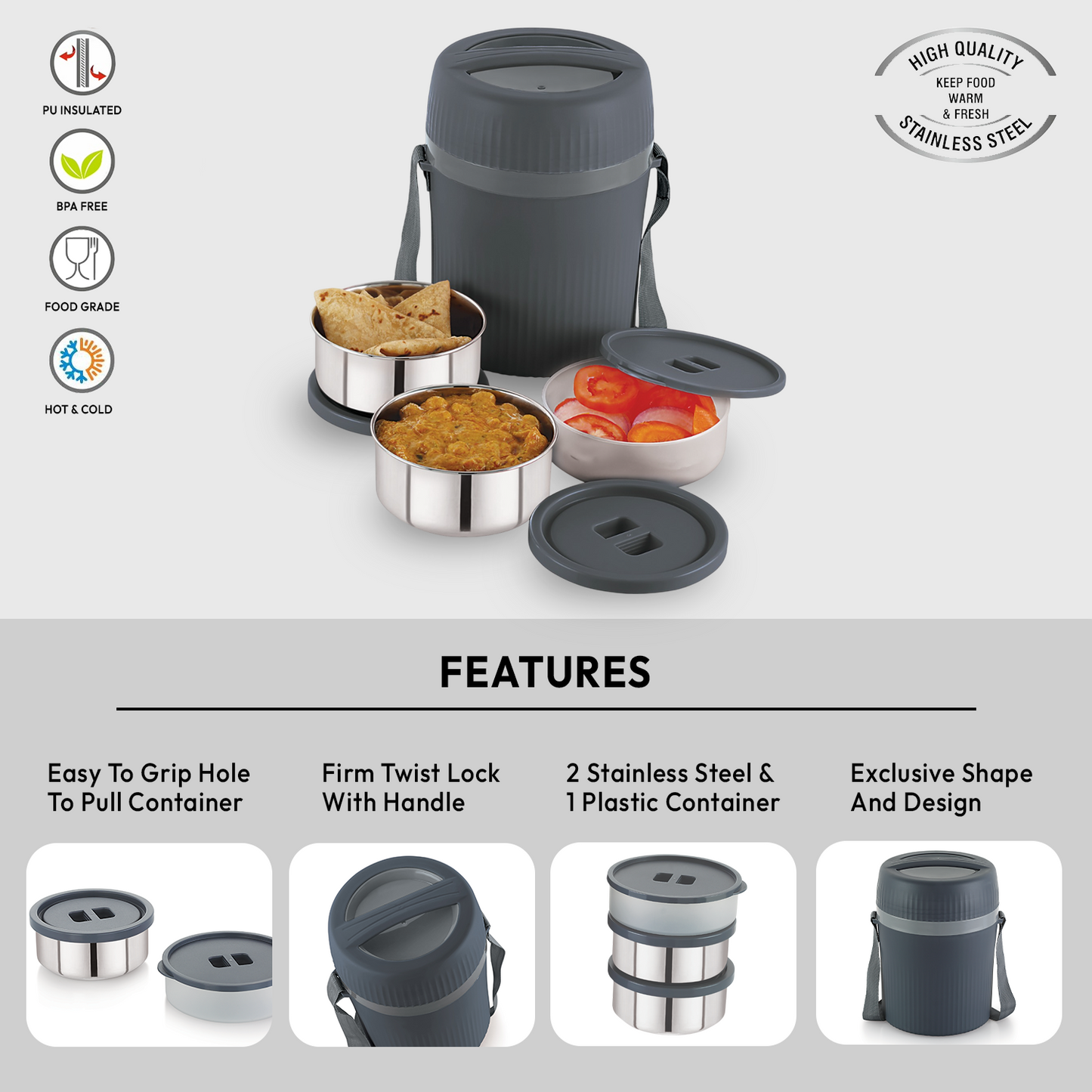 PU INSULATED

BPA FREE

FOOD GRADE

HOT & COLD

HIGH QUALITY
KEEP FOOD
WARM
& FRESH
STAINLESS STEEL

FEATURES

Easy To Grip Hole To Pull Container

Firm Twist Lock With Handle

2 Stainless Steel & 1 Plastic Container

Exclusive Shape And Design